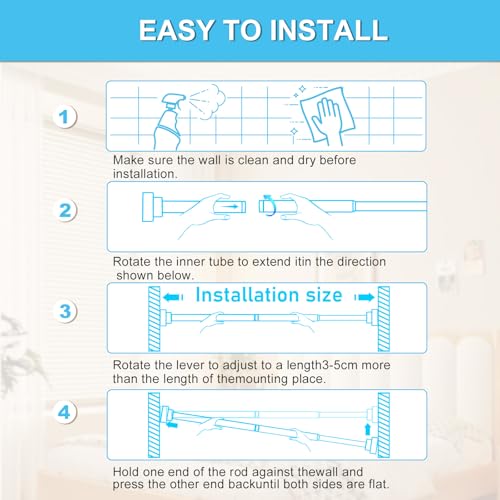 EASY TO INSTALL

1

Make sure the wall is clean and dry before installation.

2

Rotate the inner tube to extend itin the direction shown below.

3

Installation size

Rotate the lever to adjust to a length3-5cm more than the length of themounting place.

4

Hold one end of the rod against thewall and press the other end backuntil both sides are flat.