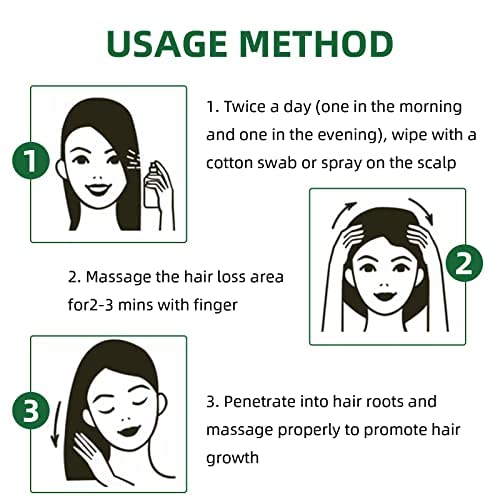 USAGE METHOD

1

1. Twice a day (one in the morning and one in the evening), wipe with a cotton swab or spray on the scalp

2

2. Massage the hair loss area for2-3 mins with finger

3

3. Penetrate into hair roots and massage properly to promote hair growth