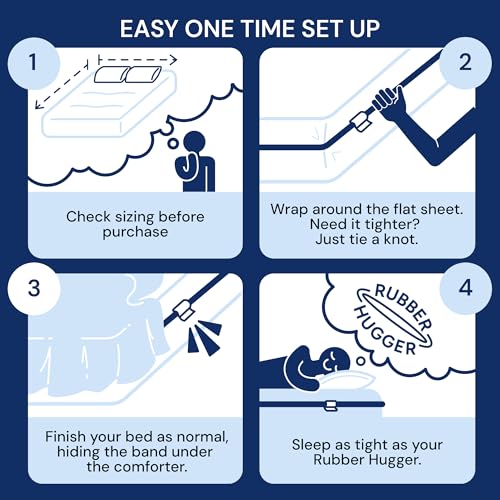 EASY ONE TIME SET UP

1

Check sizing before purchase

2

Wrap around the flat sheet. Need it tighter? Just tie a knot.

3

Finish your bed as normal, hiding the band under the comforter.

4

RUBBER HUGGER

Sleep as tight as your Rubber Hugger.