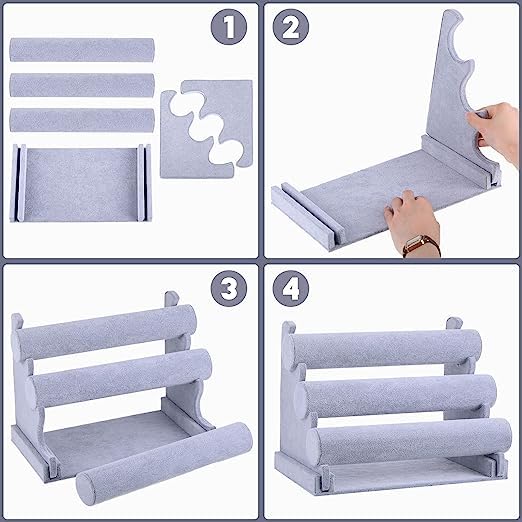 1

2

3

4