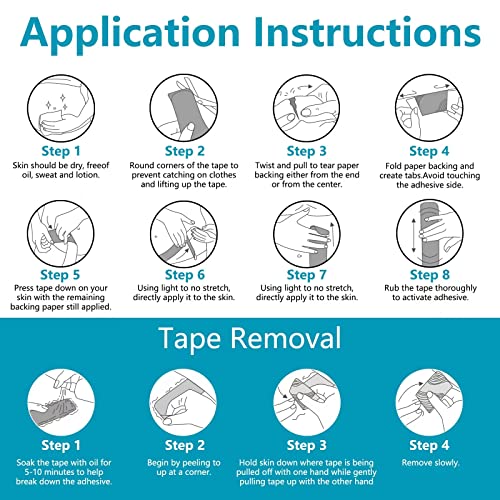 Application Instructions

Step 1
Skin should be dry, freeof oil, sweat and lotion.

Step 2
Round corners of the tape to prevent catching on clothes and lifting up the tape.

Step 3
Twist and pull to tear paper backing either from the end or from the center.

Step 4
Fold paper backing and create tabs.Avoid touching the adhesive side.

Step 5
Press tape down on your skin with the remaining backing paper still applied.

Step 6
Using light to no stretch, directly apply it to the skin.

Step 7
Using light to no stretch, directly apply it to the skin.

Step 8
Rub the tape thoroughly to activate adhesive.

Tape Removal

Step 1
Soak the tape with oil for 5-10 minutes to help break down the adhesive.

Step 2
Begin by peeling to up at a corner.

Step 3
Hold skin down where tape is being pulled off with one hand while gently pulling tape up with the other hand

Step 4
Remove slowly.