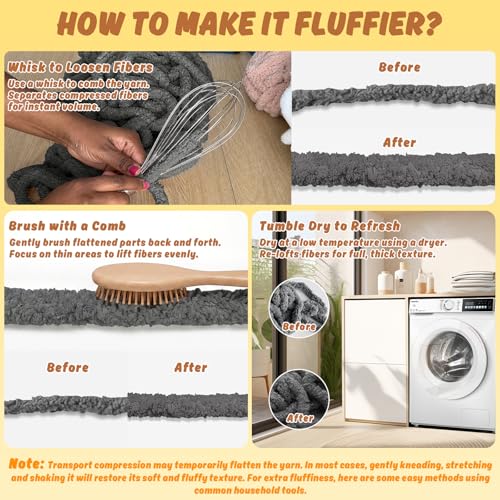 HOW TO MAKE IT FLUFFIER?

Whisk to Loosen Fibers
Use a whisk to comb the yarn. Separates compressed fibers for instant volume.

Before

After

Brush with a Comb
Gently brush flattened parts back and forth. Focus on thin areas to lift fibers evenly.

Before

After

Tumble Dry to Refresh
Dry at a low temperature using a dryer. Re-lofts fibers for full, thick texture.

Before

After

Note: Transport compression may temporarily flatten the yarn. In most cases, gently kneading, stretching and shaking it will restore its soft and fluffy texture. For extra fluffiness, here are some easy methods using common household tools.