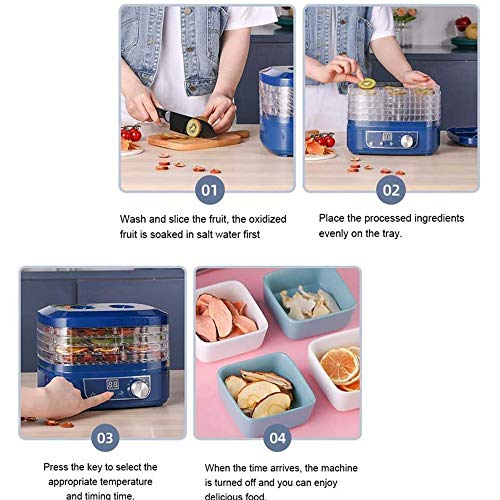 01

Wash and slice the fruit, the oxidized fruit is soaked in salt water first

02

Place the processed ingredients evenly on the tray.

03

Press the key to select the appropriate temperature and timing time.

04

When the time arrives, the machine is turned off and you can enjoy delicious food.