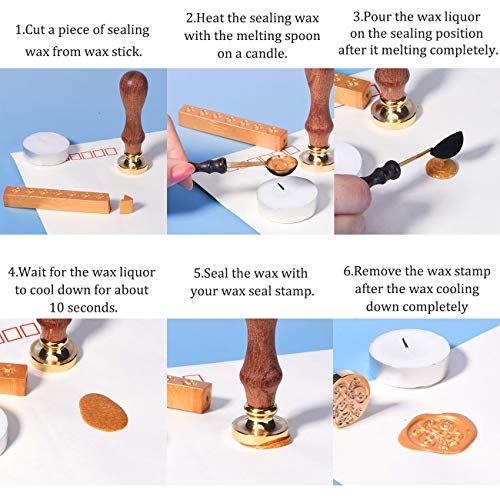 1.Cut a piece of sealing wax from wax stick.

2.Heat the sealing wax with the melting spoon on a candle.

3.Pour the wax liquor on the sealing position after it melting completely.

4.Wait for the wax liquor to cool down for about 10 seconds.

5.Seal the wax with your wax seal stamp.

6.Remove the wax stamp after the wax cooling down completely