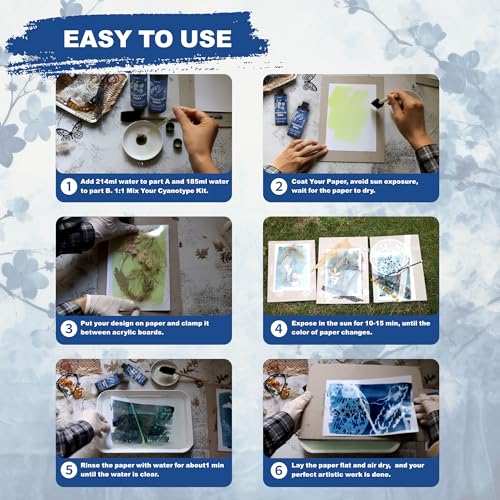 EASY TO USE

1 Add 214ml water to part A and 185ml water to part B. 1:1 Mix Your Cyanotype Kit.

2 Coat Your Paper, avoid sun exposure, wait for the paper to dry.

3 Put your design on paper and clamp it between acrylic boards.

4 Expose in the sun for 10-15 min, until the color of paper changes.

5 Rinse the paper with water for about1 min until the water is clear.

6 Lay the paper flat and air dry, and your perfect artistic work is done.