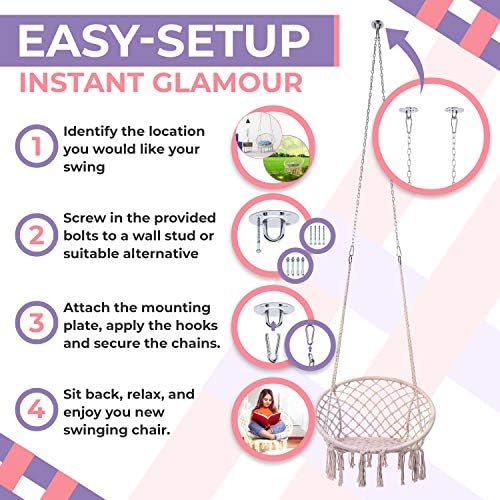 EASY-SETUP
INSTANT GLAMOUR

1 Identify the location you would like your swing

2 Screw in the provided bolts to a wall stud or suitable alternative

3 Attach the mounting plate, apply the hooks and secure the chains.

4 Sit back, relax, and enjoy you new swinging chair.