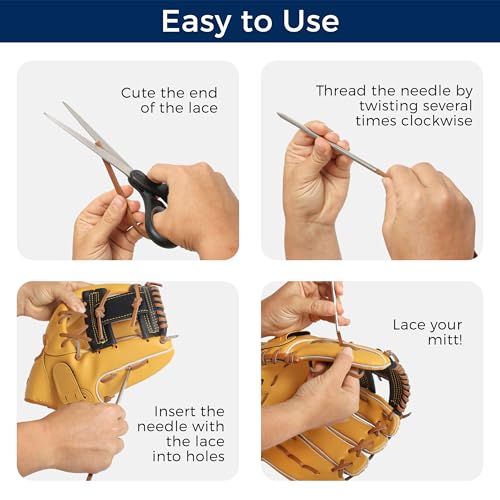 Easy to Use

Cute the end of the lace

Thread the needle by twisting several times clockwise

Insert the needle with the lace into holes

Lace your mitt!