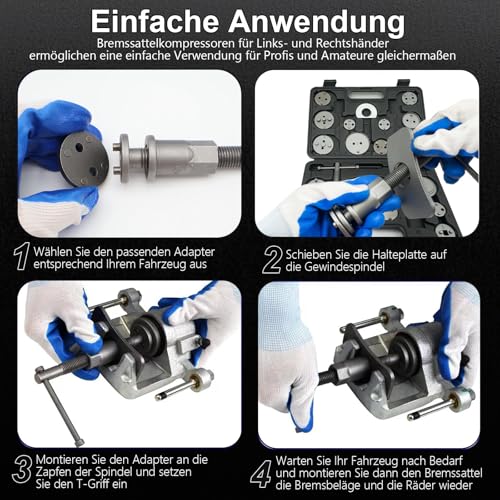 Einfache Anwendung
Bremssattelkompressoren für Links- und Rechtshänder ermöglichen eine einfache Verwendung für Profis und Amateure gleichermaßen

1 Wählen Sie den passenden Adapter entsprechend Ihrem Fahrzeug aus

2 Schieben Sie die Halteplatte auf die Gewindespindel

3 Montieren Sie den Adapter an die Zapfen der Spindel und setzen Sie den T-Griff ein

4 Warten Sie Ihr Fahrzeug nach Bedarf und montieren Sie dann den Bremssattel die Bremsbeläge und die Räder wieder