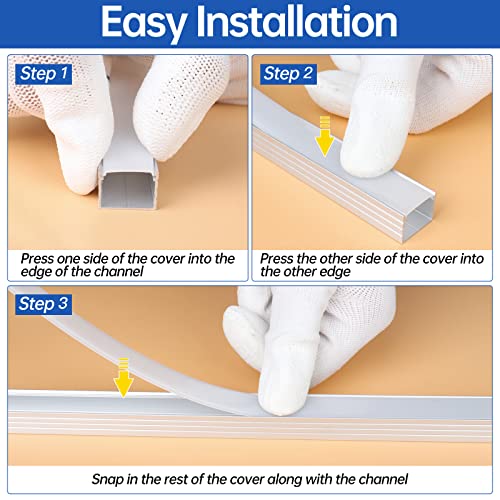 Easy Installation

Step 1

Press one side of the cover into the edge of the channel

Step 2

Press the other side of the cover into the other edge

Step 3

Snap in the rest of the cover along with the channel