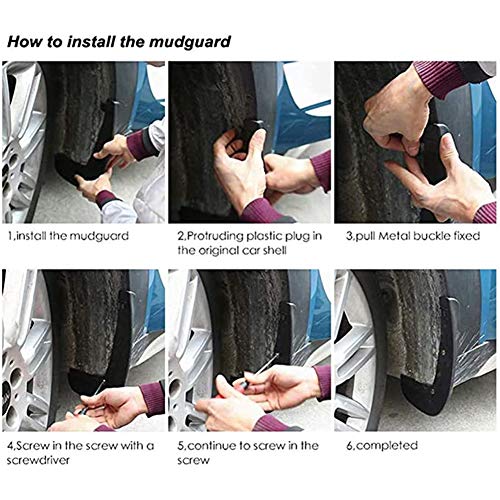 How to install the mudguard

1,install the mudguard

2,Protruding plastic plug in the original car shell

3,pull Metal buckle fixed

4,Screw in the screw with a screwdriver

5,continue to screw in the screw

6,completed