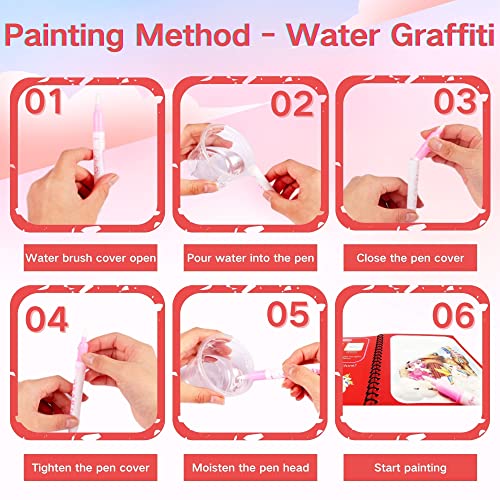 Painting Method - Water Graffiti

01

Water brush cover open

02

Pour water into the pen

03

Close the pen cover

04

Tighten the pen cover

05

Moisten the pen head

06

Start painting