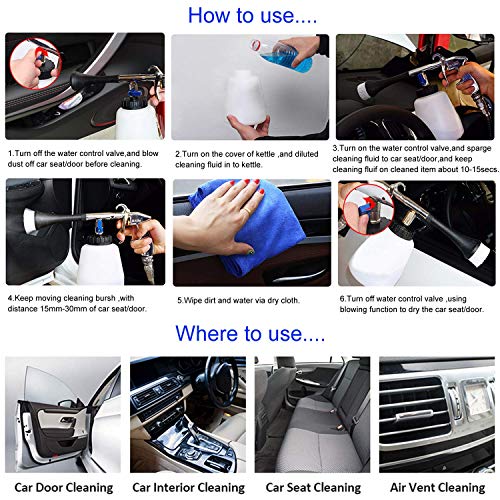 How to use....

1.Turn off the water control valve,and blow dust off car seat/door before cleaning.

2.Turn on the cover of kettle ,and diluted cleaning fluid in to kettle.

3.Turn on the water control valve,and sparge cleaning fluid to car seat/door,and keep cleaning fluif on cleaned item about 10-15secs.

4.Keep moving cleaning bursh ,with distance 15mm-30mm of car seat/door.

5.Wipe dirt and water via dry cloth.

6.Turn off water control valve ,using blowing function to dry the car seat/door.

Where to use....

Car Door Cleaning

Car Interior Cleaning

Car Seat Cleaning

Air Vent Cleaning