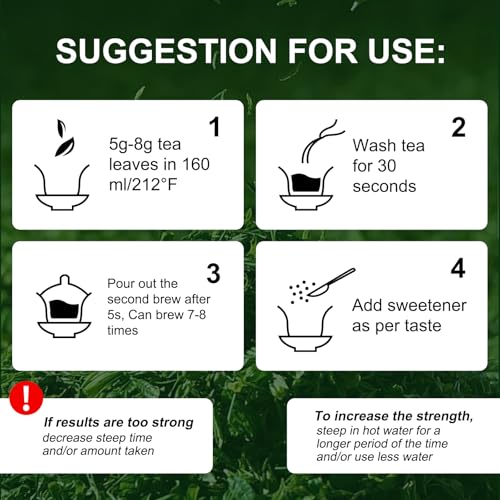 SUGGESTION FOR USE:

1
5g-8g tea leaves in 160 ml/212°F

2
Wash tea for 30 seconds

3
Pour out the second brew after 5s, Can brew 7-8 times

4
Add sweetener as per taste

!
If results are too strong
decrease steep time and/or amount taken

To increase the strength,
steep in hot water for a longer period of the time and/or use less water