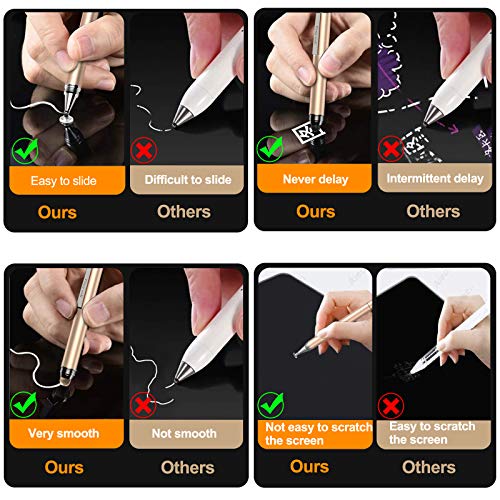 Easy to slide

Difficult to slide

Ours

Others

Never delay

Intermittent delay

Ours

Others

Very smooth

Not smooth

Ours

Others

Not easy to scratch the screen

Easy to scratch the screen

Ours

Others