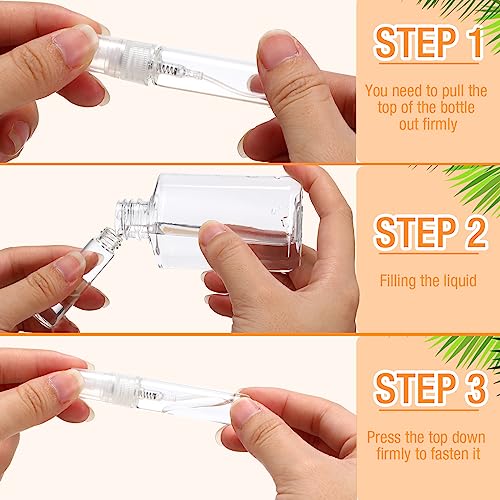 STEP 1

You need to pull the top of the bottle out firmly

STEP 2

Filling the liquid

STEP 3

Press the top down firmly to fasten it