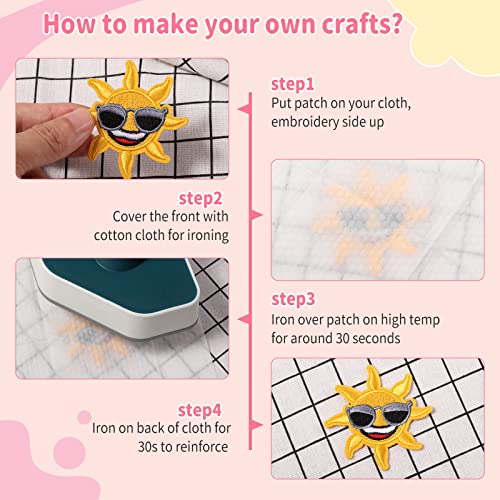 How to make your own crafts?

step1
Put patch on your cloth, embroidery side up

step2
Cover the front with cotton cloth for ironing

step3
Iron over patch on high temp for around 30 seconds

step4
Iron on back of cloth for 30s to reinforce