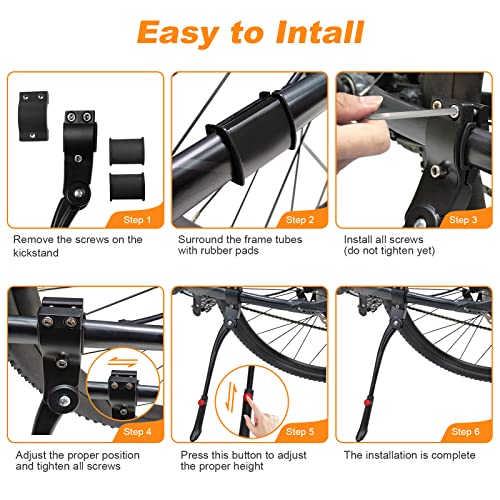 Easy to Intall

Step 1
Remove the screws on the kickstand

Step 2
Surround the frame tubes with rubber pads

Step 3
Install all screws (do not tighten yet)

Step 4
Adjust the proper position and tighten all screws

Step 5
Press this button to adjust the proper height

Step 6
The installation is complete