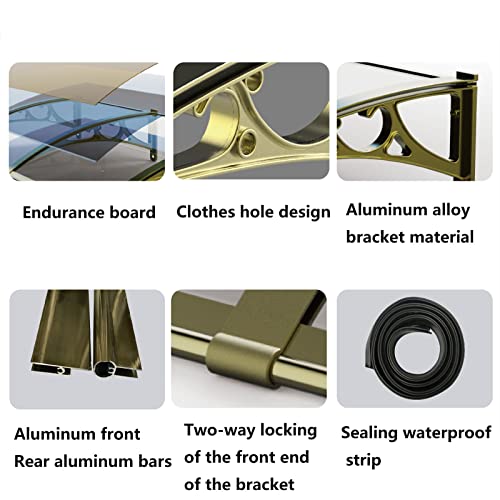 Endurance board

Clothes hole design

Aluminum alloy bracket material

Aluminum front
Rear aluminum bars

Two-way locking of the front end of the bracket

Sealing waterproof strip