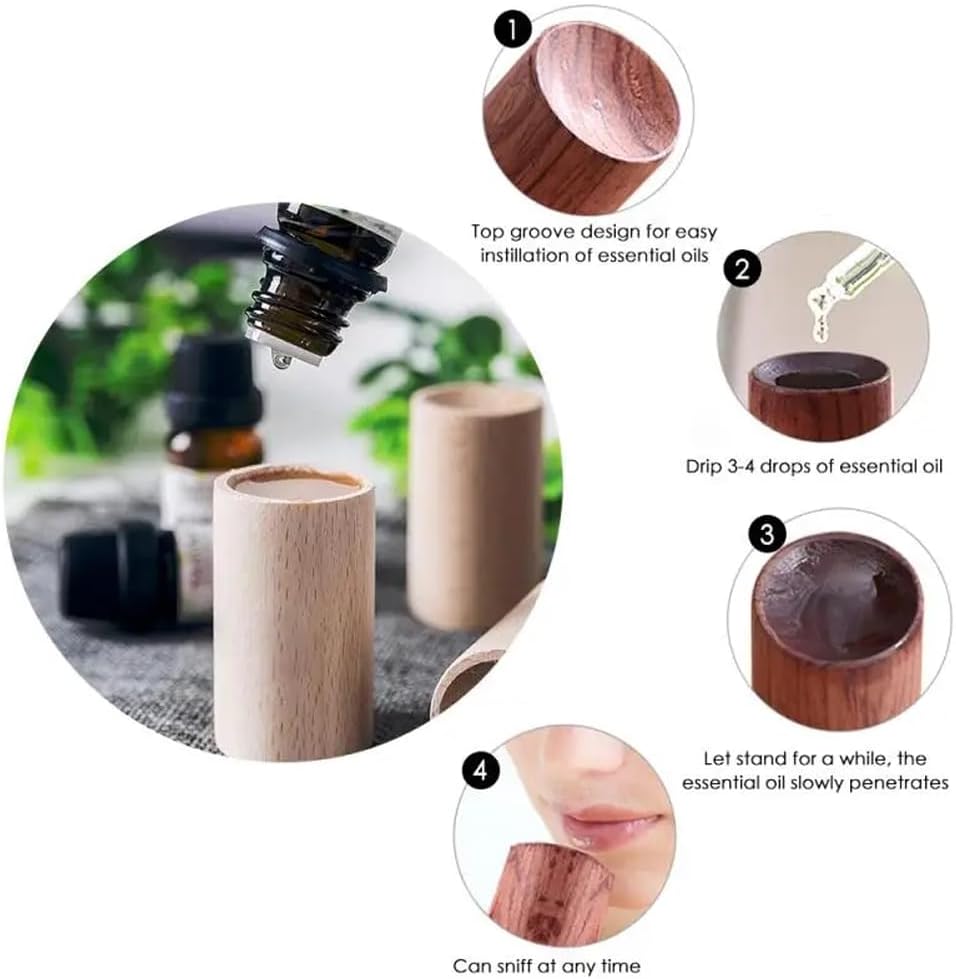 1

Top groove design for easy instillation of essential oils

2

Drip 3-4 drops of essential oil

3

Let stand for a while, the essential oil slowly penetrates

4

Can sniff at any time