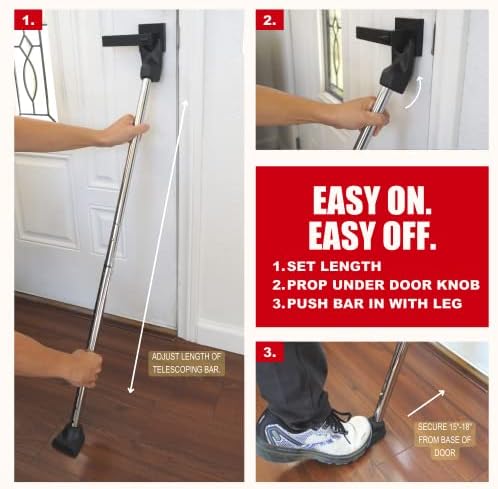 1.

ADJUST LENGTH OF TELESCOPING BAR.

2.

EASY ON.
EASY OFF.

1. SET LENGTH
2. PROP UNDER DOOR KNOB
3. PUSH BAR IN WITH LEG

3.

SECURE 15"-18" FROM BASE OF DOOR