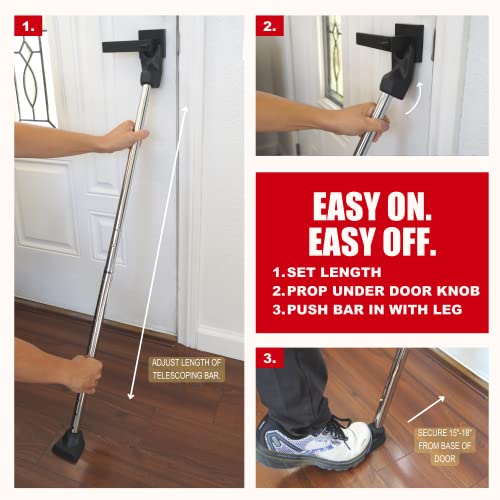 1.

ADJUST LENGTH OF TELESCOPING BAR.

2.

EASY ON.
EASY OFF.

1. SET LENGTH
2. PROP UNDER DOOR KNOB
3. PUSH BAR IN WITH LEG

3.

SECURE 15"-18" FROM BASE OF DOOR