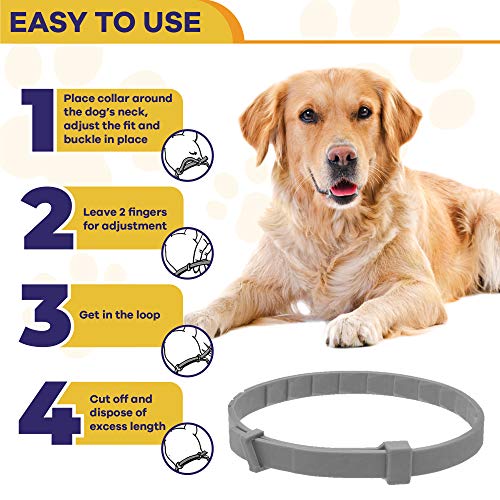 EASY TO USE

1 Place collar around the dog's neck, adjust the fit and buckle in place

2 Leave 2 fingers for adjustment

3 Get in the loop

4 Cut off and dispose of excess length