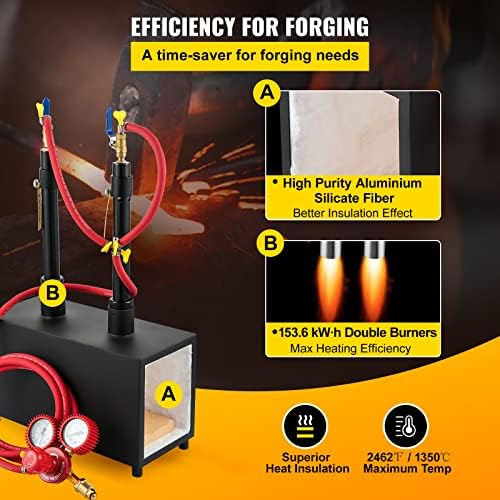 EFFICIENCY FOR FORGING
A time-saver for forging needs

A
• High Purity Aluminium Silicate Fiber
Better Insulation Effect

B
•153.6 kW·h Double Burners
Max Heating Efficiency

B

A

Superior Heat Insulation

2462℉ / 1350℃ Maximum Temp