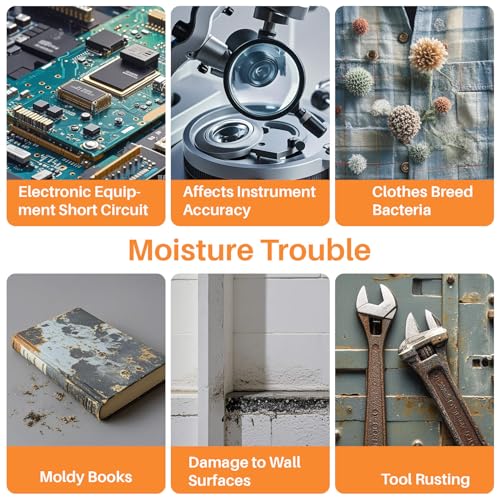 Electronic Equipment Short Circuit

Affects Instrument Accuracy

Clothes Breed Bacteria

Moisture Trouble

Moldy Books

Damage to Wall Surfaces

Tool Rusting