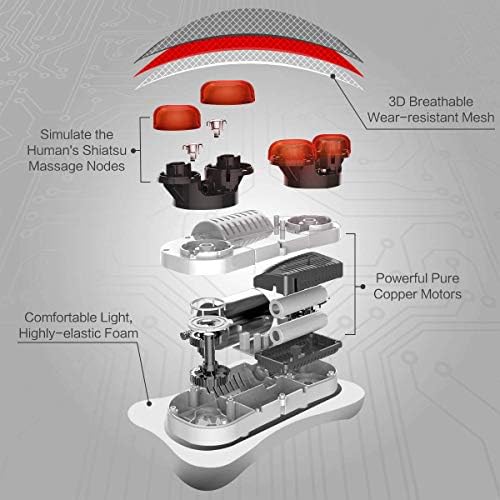 3D Breathable Wear-resistant Mesh

Simulate the Human's Shiatsu Massage Nodes

Powerful Pure Copper Motors

Comfortable Light, Highly-elastic Foam