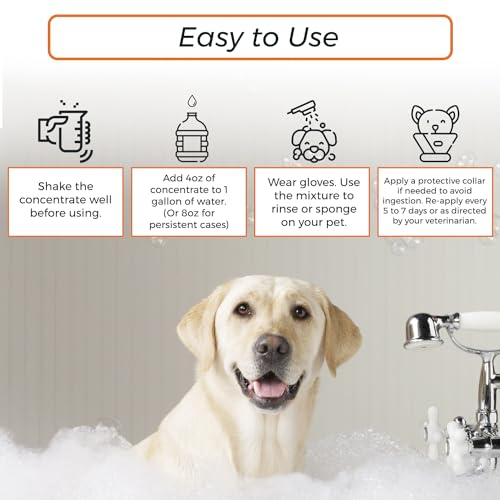 Easy to Use

Shake the concentrate well before using.

Add 4oz of concentrate to 1 gallon of water. (Or 8oz for persistent cases)

Wear gloves. Use the mixture to rinse or sponge on your pet.

Apply a protective collar if needed to avoid ingestion. Re-apply every 5 to 7 days or as directed by your veterinarian.