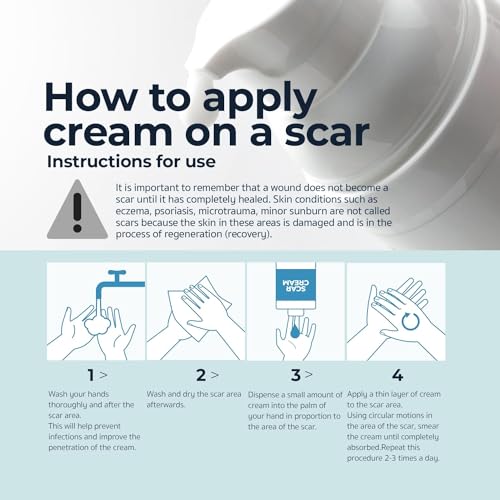 How to apply cream on a scar

Instructions for use

It is important to remember that a wound does not become a scar until it has completely healed. Skin conditions such as eczema, psoriasis, microtrauma, minor sunburn are not called scars because the skin in these areas is damaged and is in the process of regeneration (recovery).

SCAR CREAM

1 >

Wash your hands thoroughly and after the scar area.
This will help prevent infections and improve the penetration of the cream.

2 >

Wash and dry the scar area afterwards.

3 >

Dispense a small amount of cream into the palm of your hand in proportion to the area of the scar.

4

Apply a thin layer of cream to the scar area.
Using circular motions in the area of the scar, smear the cream until completely absorbed.Repeat this procedure 2-3 times a day.