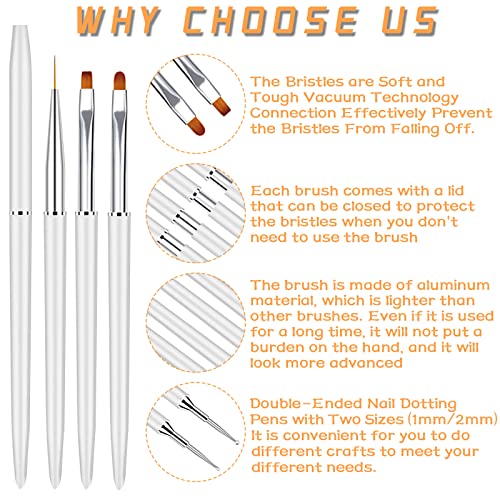 WHY CHOOSE US

The Bristles are Soft and Tough Vacuum Technology Connection Effectively Prevent the Bristles From Falling Off.

Each brush comes with a lid that can be closed to protect the bristles when you don't need to use the brush

The brush is made of aluminum material, which is lighter than other brushes. Even if it is used for a long time, it will not put a burden on the hand, and it will look more advanced

Double-Ended Nail Dotting Pens with Two Sizes (1mm/2mm) It is convenient for you to do different crafts to meet your different needs.