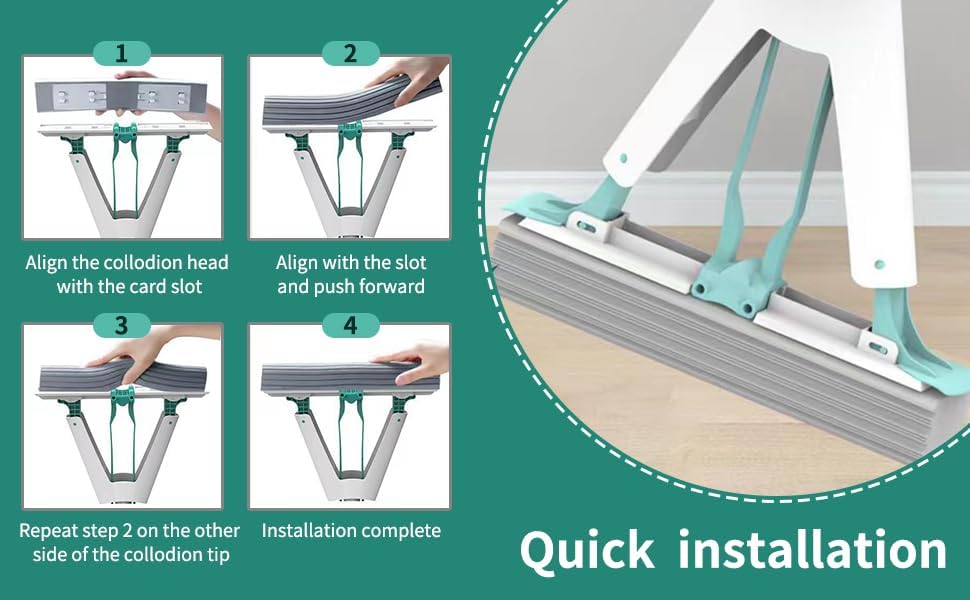 1

Align the collodion head with the card slot

2

Align with the slot and push forward

3

Repeat step 2 on the other side of the collodion tip

4

Installation complete

Quick installation