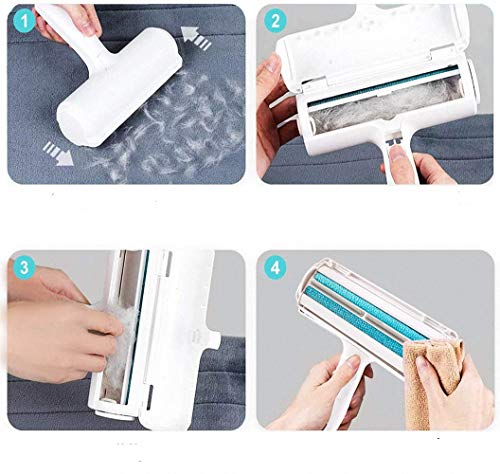 1

2

3

4