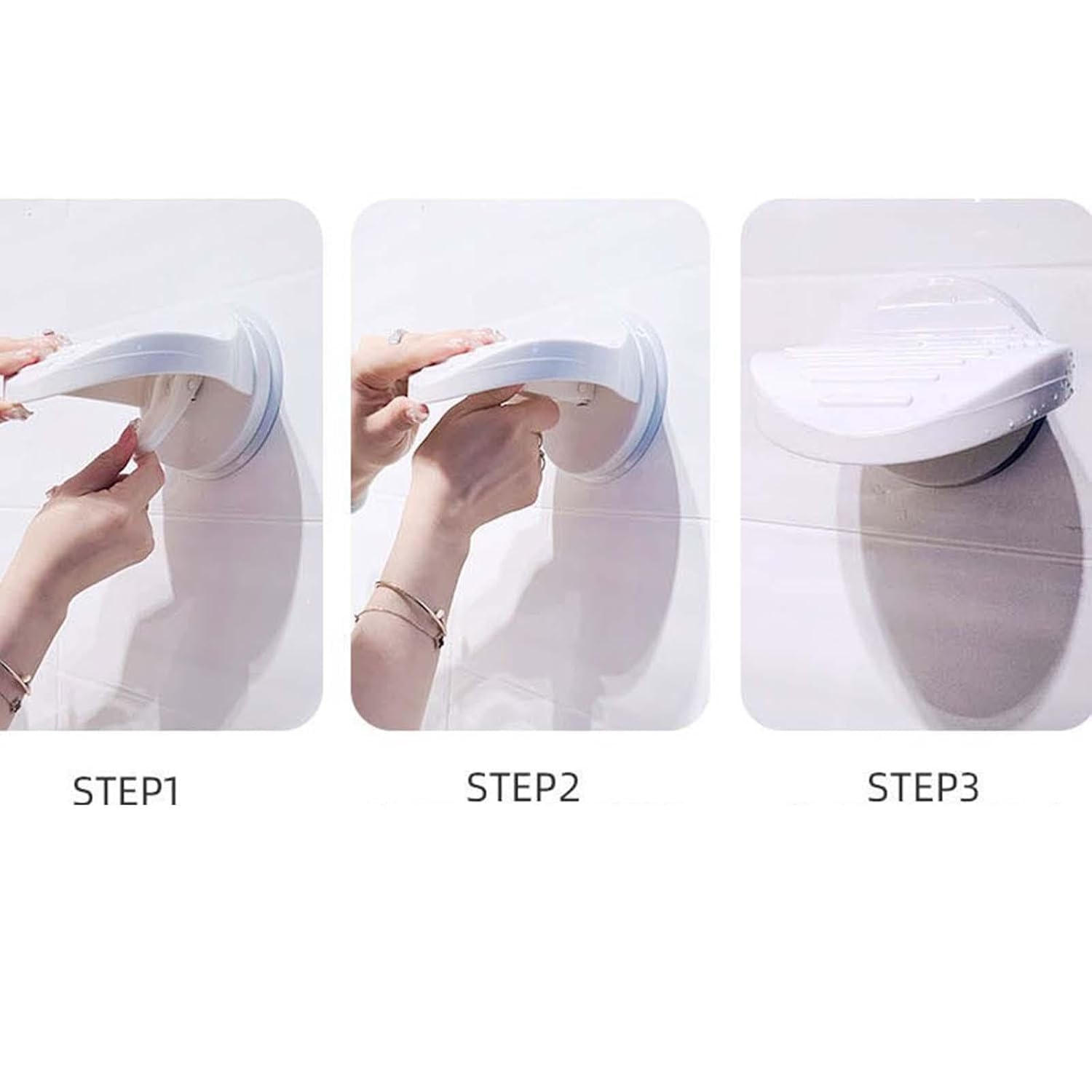 STEP1

STEP2

STEP3