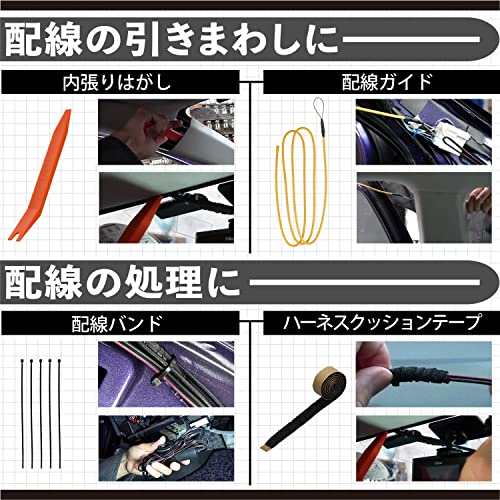 配線の引きまわしに

内張りはがし

配線ガイド

配線の処理に

配線バンド

ハーネスクッションテープ