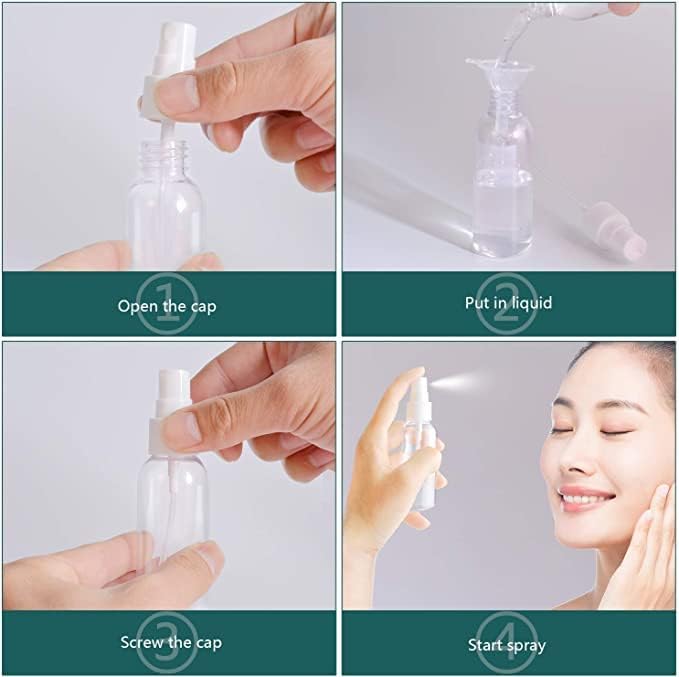 1
Open the cap

2
Put in liquid

3
Screw the cap

4
Start spray