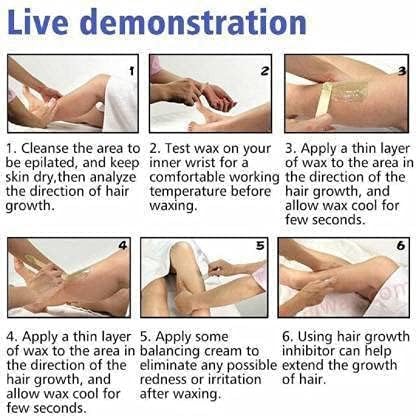 Live demonstration

1

2

3

1. Cleanse the area to be epilated, and keep skin dry,then analyze the direction of hair growth.

2. Test wax on your inner wrist for a comfortable working temperature before waxing.

3. Apply a thin layer of wax to the area in the direction of the hair growth, and allow wax cool for few seconds.

4

5

6

4. Apply a thin layer of wax to the area in the direction of the hair growth, and allow wax cool for few seconds.

5. Apply some balancing cream to eliminate any possible redness or irritation after waxing.

6. Using hair growth inhibitor can help extend the growth of hair.