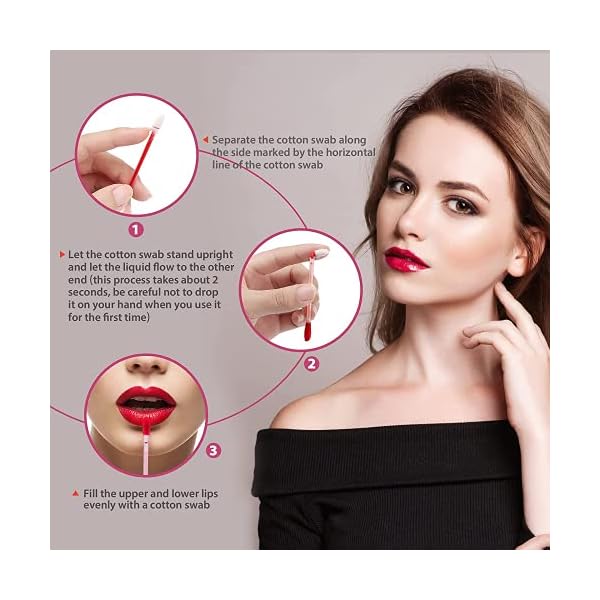 Separate the cotton swab along the side marked by the horizontal line of the cotton swab

1

Let the cotton swab stand upright and let the liquid flow to the other end (this process takes about 2 seconds, be careful not to drop it on your hand when you use it for the first time)

2

3

Fill the upper and lower lips evenly with a cotton swab