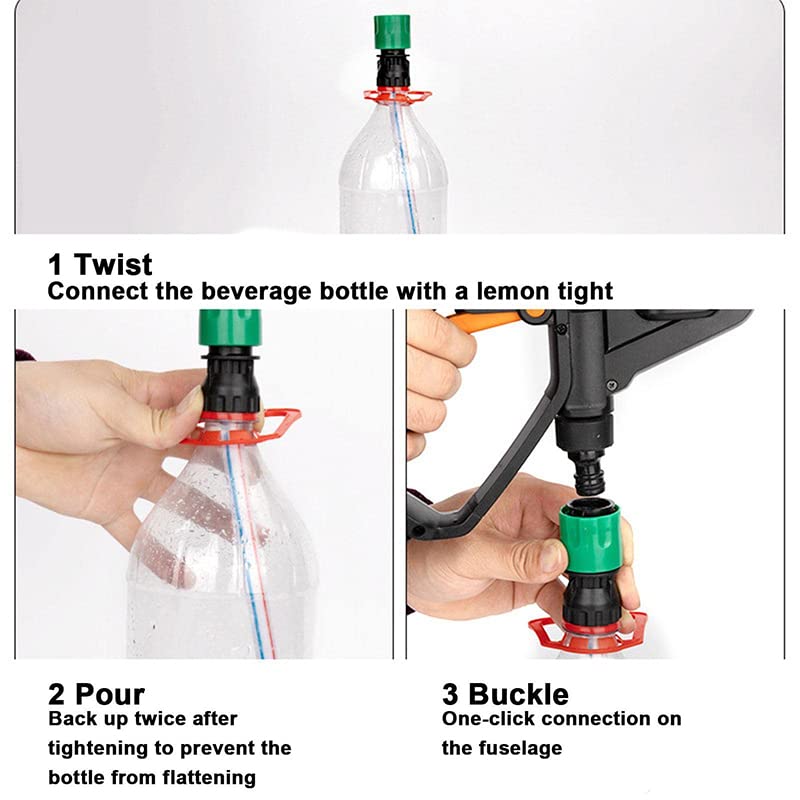 1 Twist
Connect the beverage bottle with a lemon tight

2 Pour
Back up twice after tightening to prevent the bottle from flattening

3 Buckle
One-click connection on the fuselage