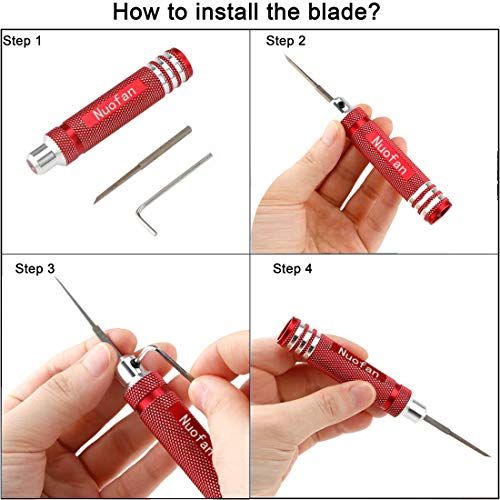 How to install the blade?

Step 1

Nuofan

Step 2

Nuofan

Step 3

Nuofan

Step 4

Nuofan