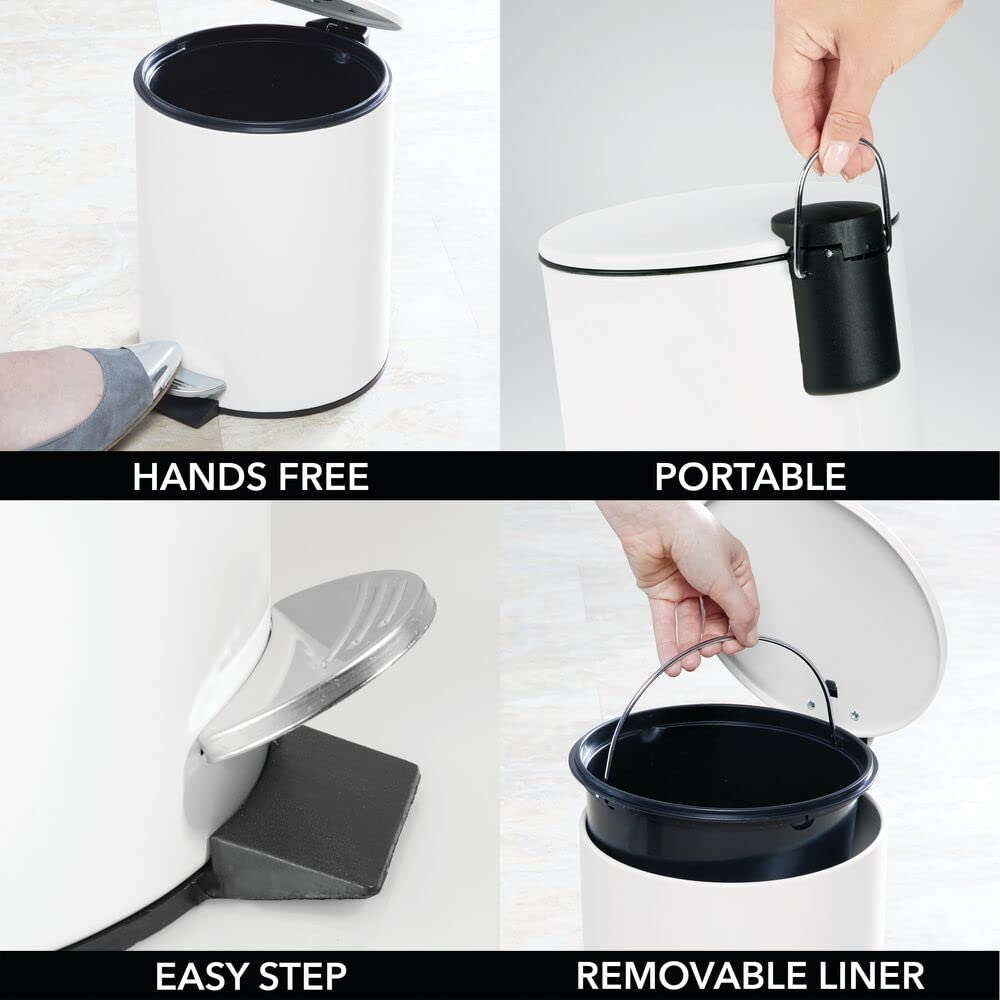 HANDS FREE

PORTABLE

EASY STEP

REMOVABLE LINER