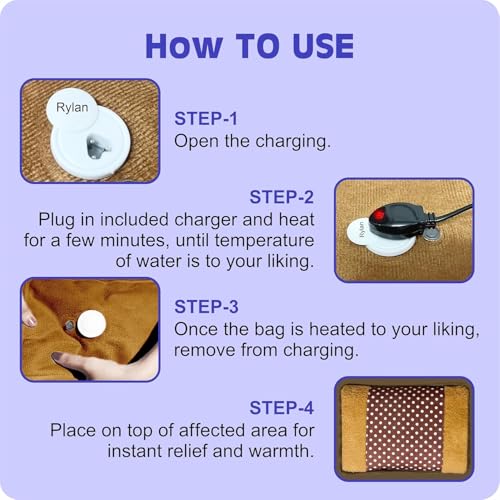 HOW TO USE

Rylan

STEP-1
Open the charging.

STEP-2
Plug in included charger and heat for a few minutes, until temperature of water is to your liking.

Rylan

STEP-3
Once the bag is heated to your liking, remove from charging.

STEP-4
Place on top of affected area for instant relief and warmth.