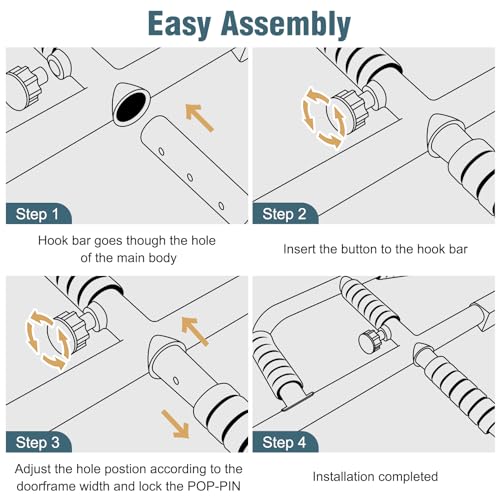 Easy Assembly

Step 1

Hook bar goes though the hole of the main body

Step 2

Insert the button to the hook bar

Step 3

Adjust the hole postion according to the doorframe width and lock the POP-PIN

Step 4

Installation completed