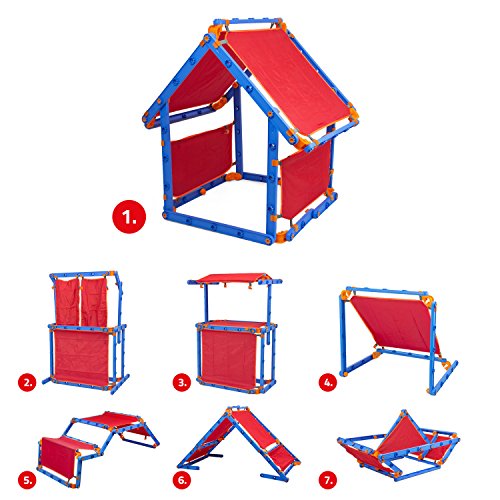 1.

2.

3.

4.

5.

6.

7.