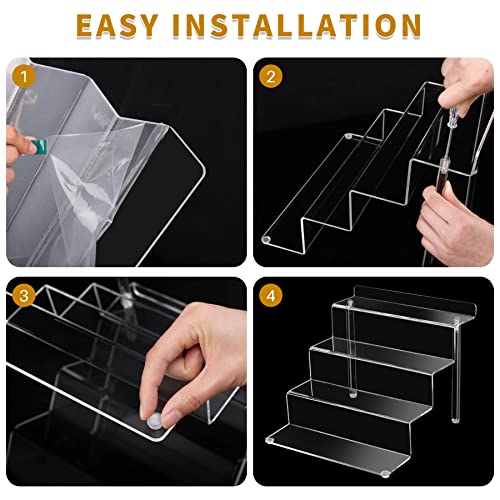 EASY INSTALLATION

1

2

3

4