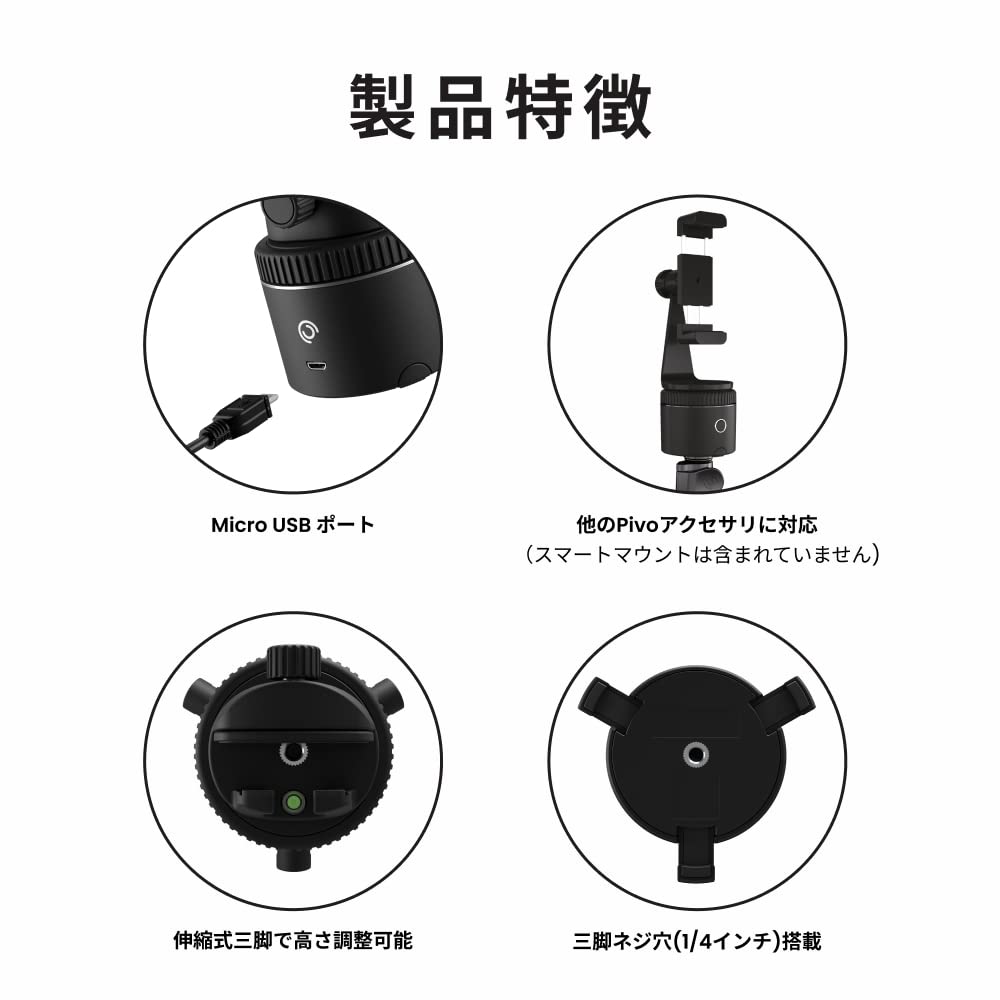 製品特徴

Micro USB ポート

他のPivoアクセサリに対応
（スマートマウントは含まれていません）

伸縮式三脚で高さ調整可能

三脚ネジ穴(1/4インチ)搭載