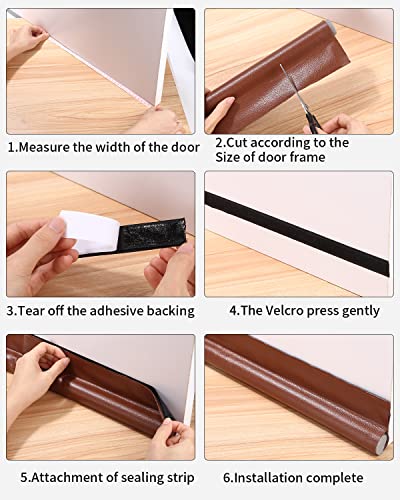 1.Measure the width of the door

2.Cut according to the Size of door frame

3.Tear off the adhesive backing

4.The Velcro press gently

5.Attachment of sealing strip

6.Installation complete