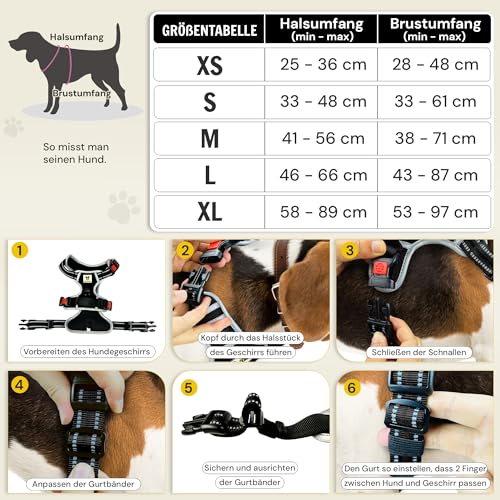 Halsumfang

Brustumfang

So misst man seinen Hund.

| GRÖßENTABELLE | Halsumfang (min - max) | Brustumfang (min - max) |
|---|---|---|
| XS | 25 - 36 cm | 28 - 48 cm |
| S | 33 - 48 cm | 33 - 61 cm |
| M | 41 - 56 cm | 38 - 71 cm |
| L | 46 - 66 cm | 43 - 87 cm |
| XL | 58 - 89 cm | 53 - 97 cm |

1 Vorbereiten des Hundegeschirrs

2 Kopf durch das Halsstück des Geschirrs führen

3 Schließen der Schnallen

4 Anpassen der Gurtbänder

5 Sichern und ausrichten der Gurtbänder

6 Den Gurt so einstellen, dass 2 Finger zwischen Hund und Geschirr passen