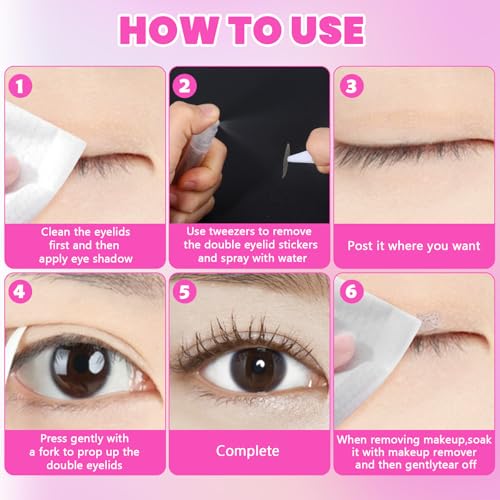 HOW TO USE

1

Clean the eyelids first and then apply eye shadow

2

Use tweezers to remove the double eyelid stickers and spray with water

3

Post it where you want

4

Press gently with a fork to prop up the double eyelids

5

Complete

6

When removing makeup,soak it with makeup remover and then gentlytear off